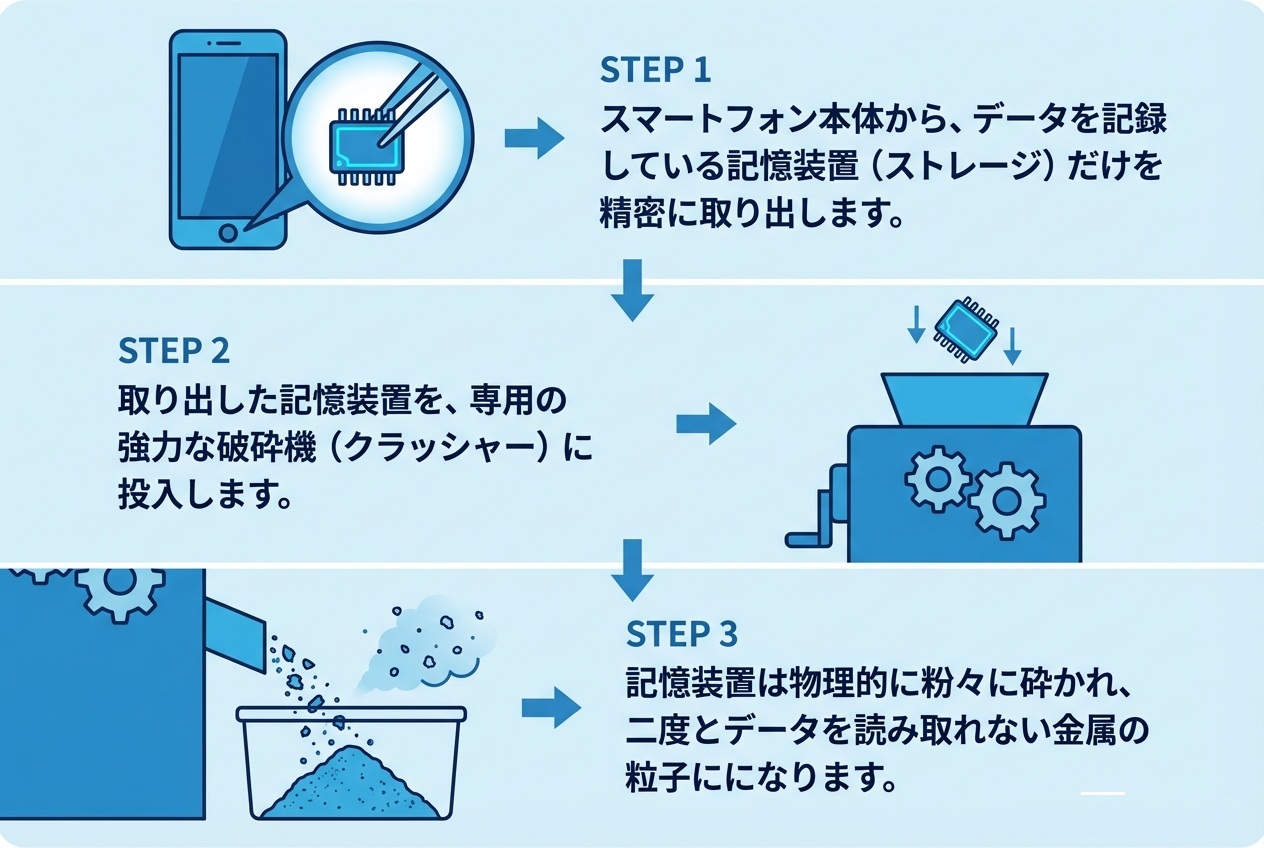 STEP 1
スマートフォン本体から、データを記録している記憶装置（ストレージ）だけを精密に取り出します。

STEP 2
取り出した記憶装置を、専用の強力な破砕機（クラッシャー）に投入します。

STEP 3
記憶装置は物理的に粉々に砕かれ、二度とデータを読み取れない金属の粒子にになります。