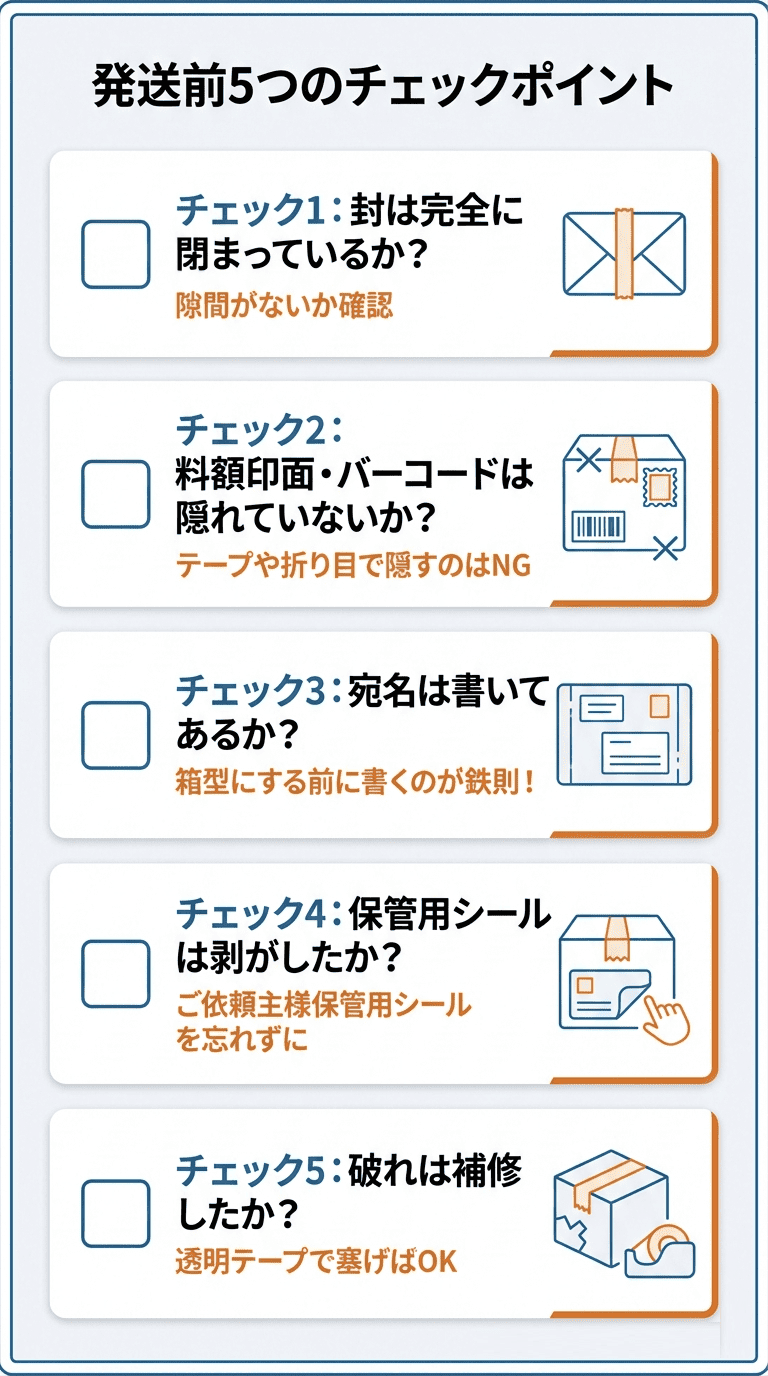 発送前5つのチェックポイント

チェック1：封は完全に閉まっているか？
隙間がないか確認

チェック2：
料額印面・バーコードは隠れていないか？
テープや折り目で隠すのはNG

チェック3：宛名は書いてあるか？
箱型にする前に書くのが鉄則！

チェック4：保管用シールは剥がしたか？
ご依頼主様保管用シールを忘れずに

チェック5：破れは補修したか？
透明テープで塞げばOK